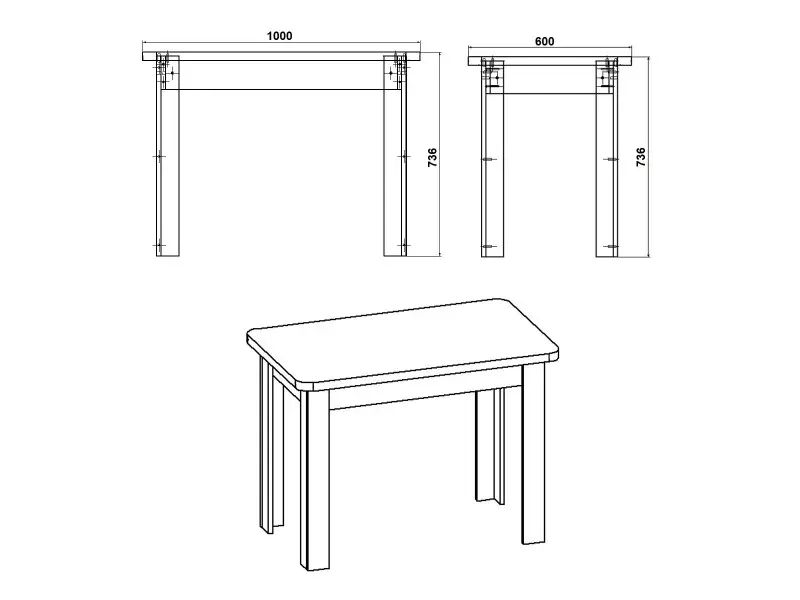 1000
736
600
736