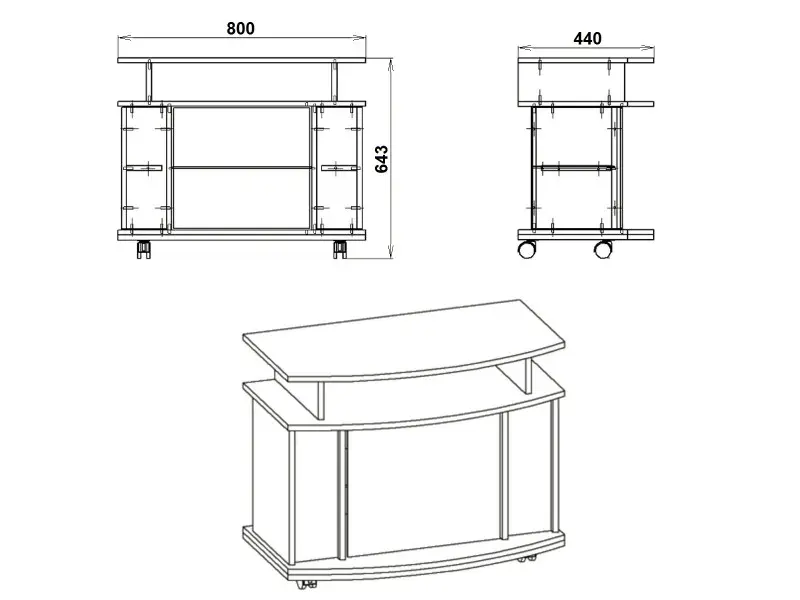 800

643

440